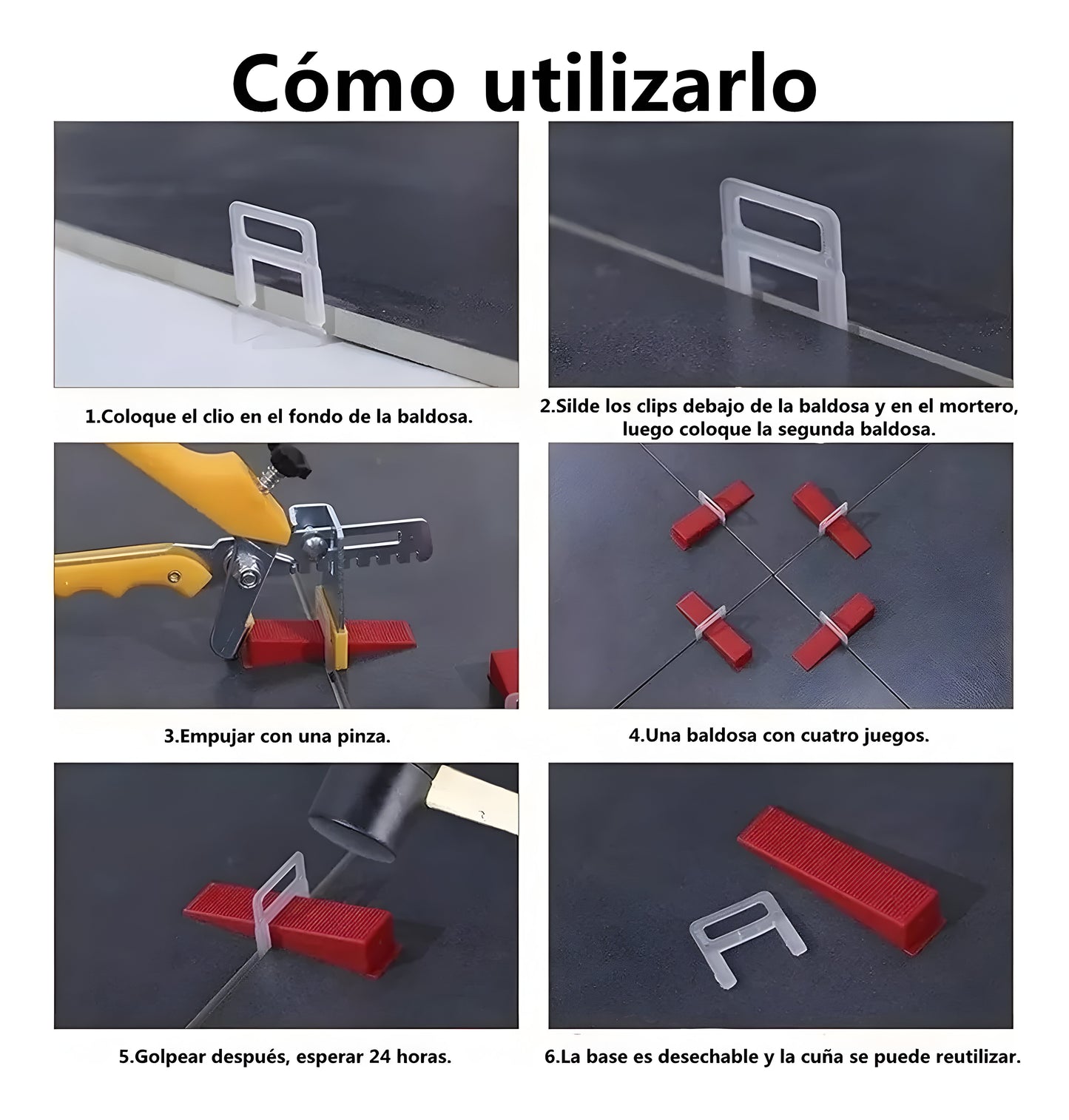 Cómo utilizarlo

1.Coloque el clio en el fondo de la baldosa.

2.Silde los clips debajo de la baldosa y en el mortero, luego coloque la segunda baldosa.

3.Empujar con una pinza.

4.Una baldosa con cuatro juegos.

5.Golpear después, esperar 24 horas.

6.La base es desechable y la cuña se puede reutilizar.