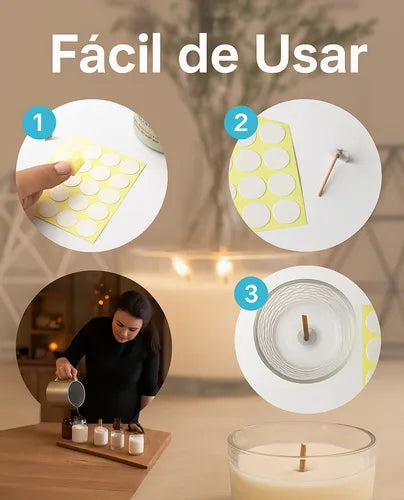 Fácil de Usar

1

2

3