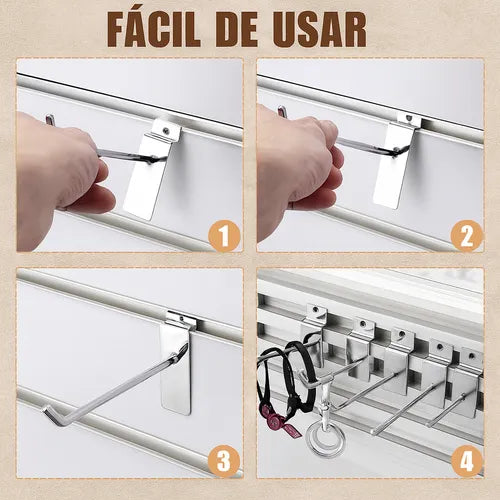 FÁCIL DE USAR

1

2

3

4