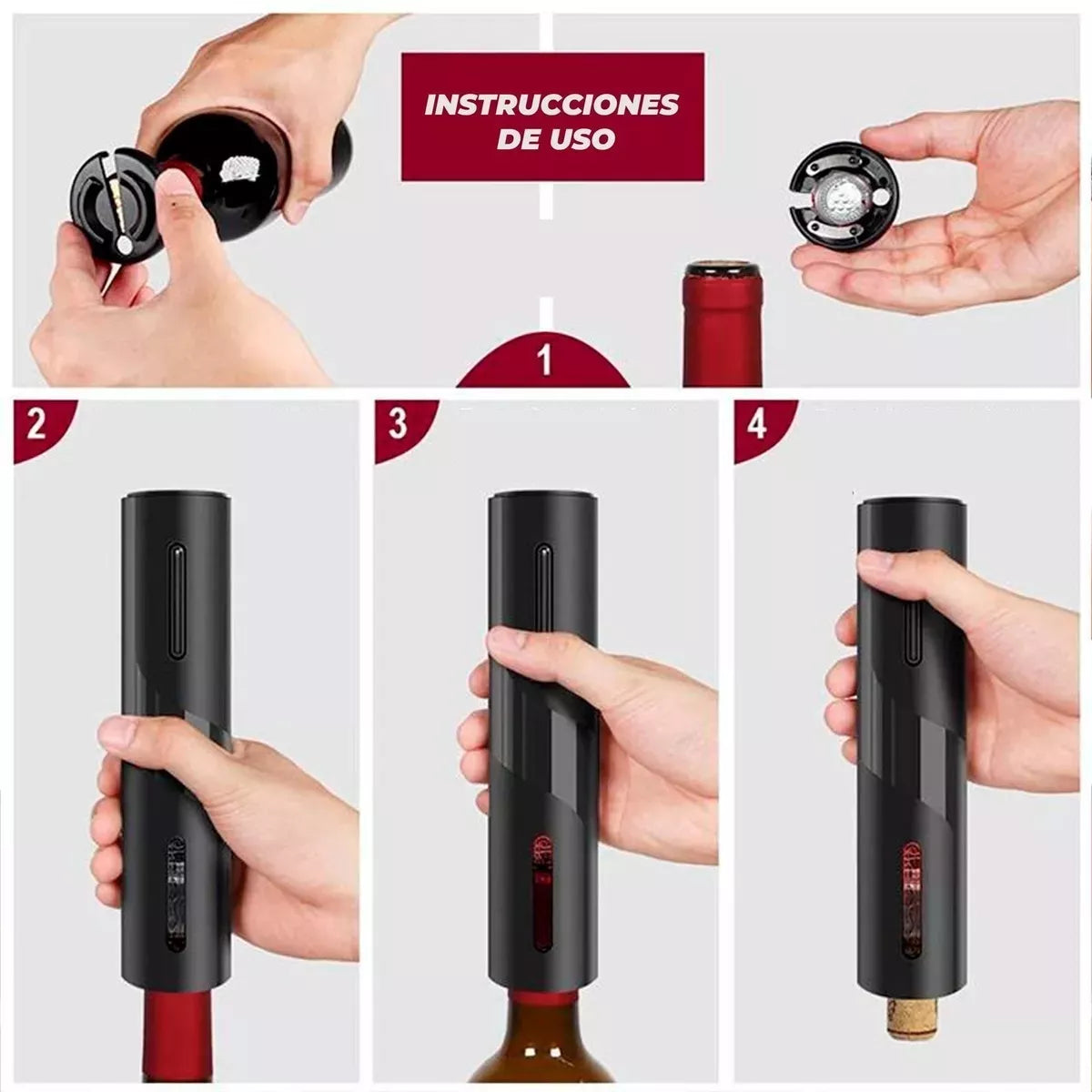 INSTRUCCIONES DE USO

1

2

3

4