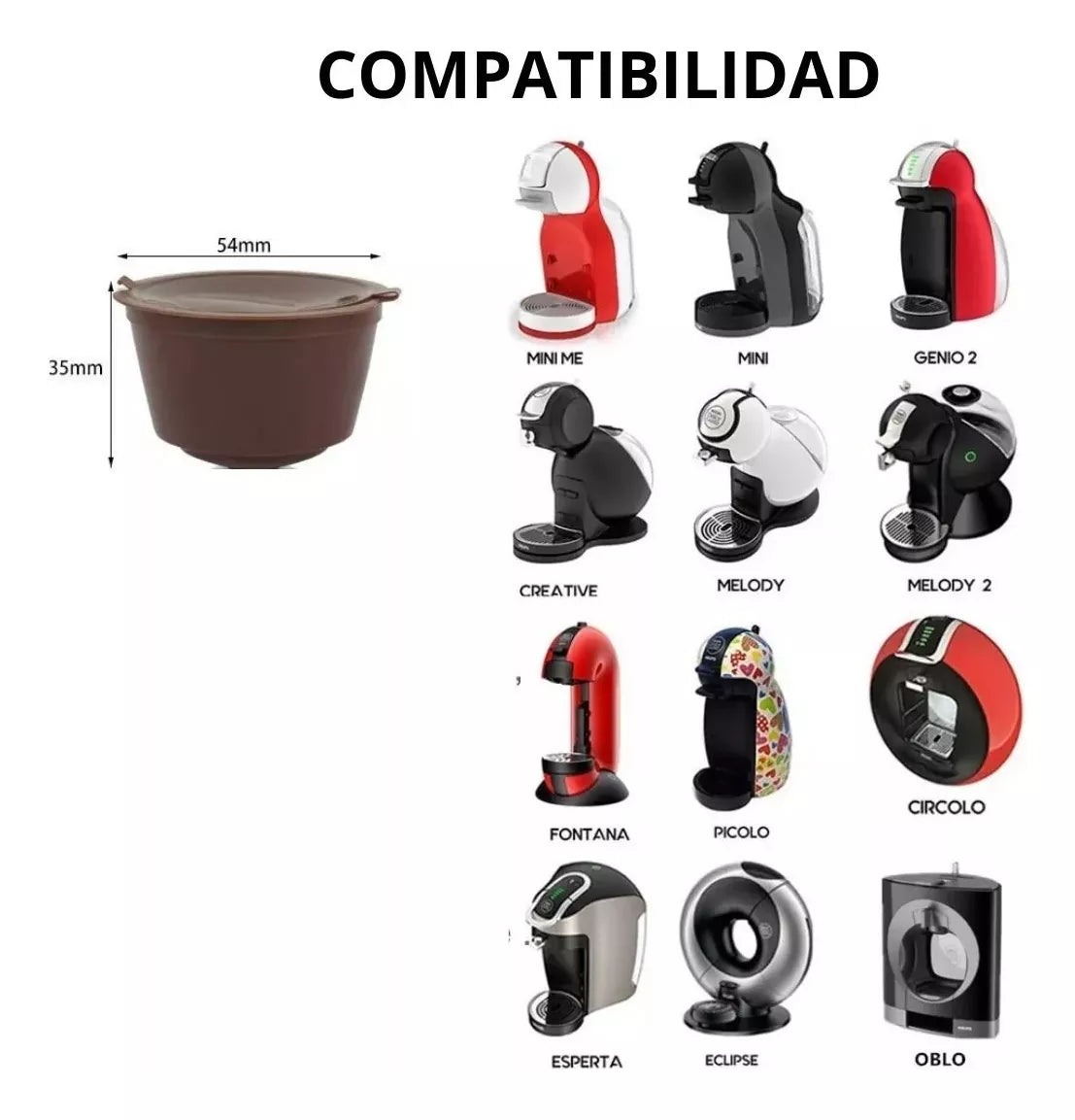 COMPATIBILIDAD

54mm

35mm

MINI ME

MINI

GENIO 2

CREATIVE

MELODY

MELODY 2

FONTANA

PICOLO

CIRCOLO

ESPERTA

ECLIPSE

OBLO