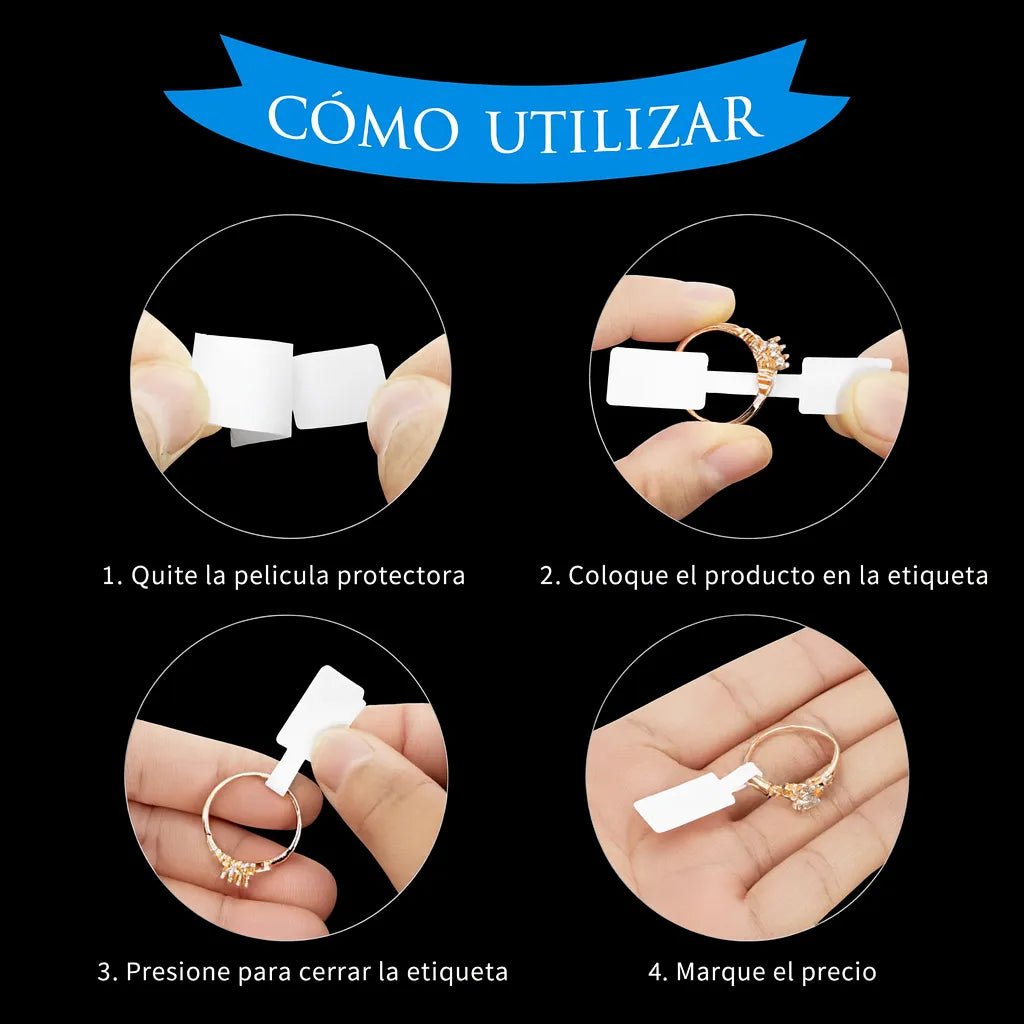 CÓMO UTILIZAR

1. Quite la pelicula protectora

2. Coloque el producto en la etiqueta

3. Presione para cerrar la etiqueta

4. Marque el precio