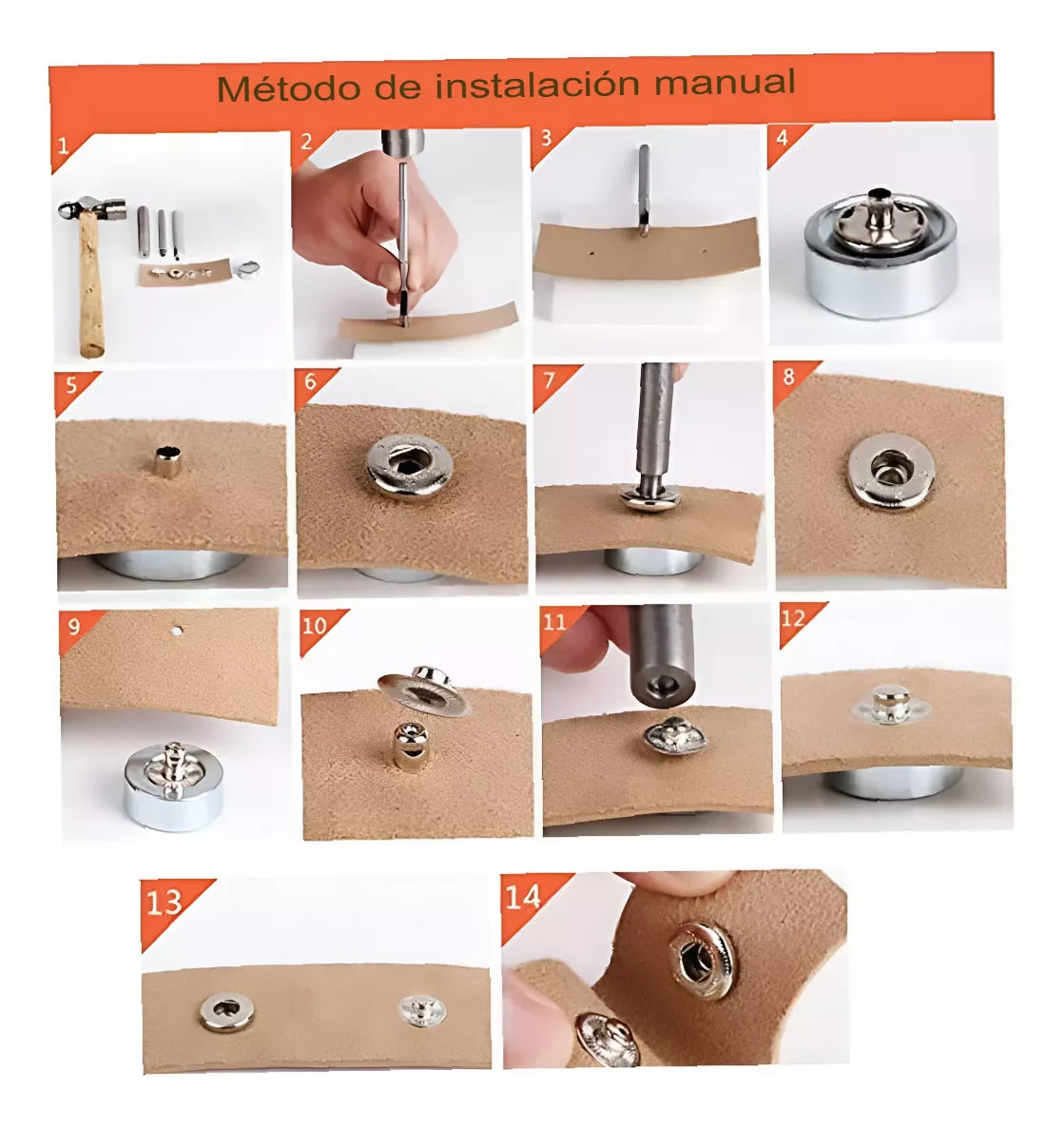 Método de instalación manual

1

2

3

4

5

6

7

8

9

10

11

12

13

14