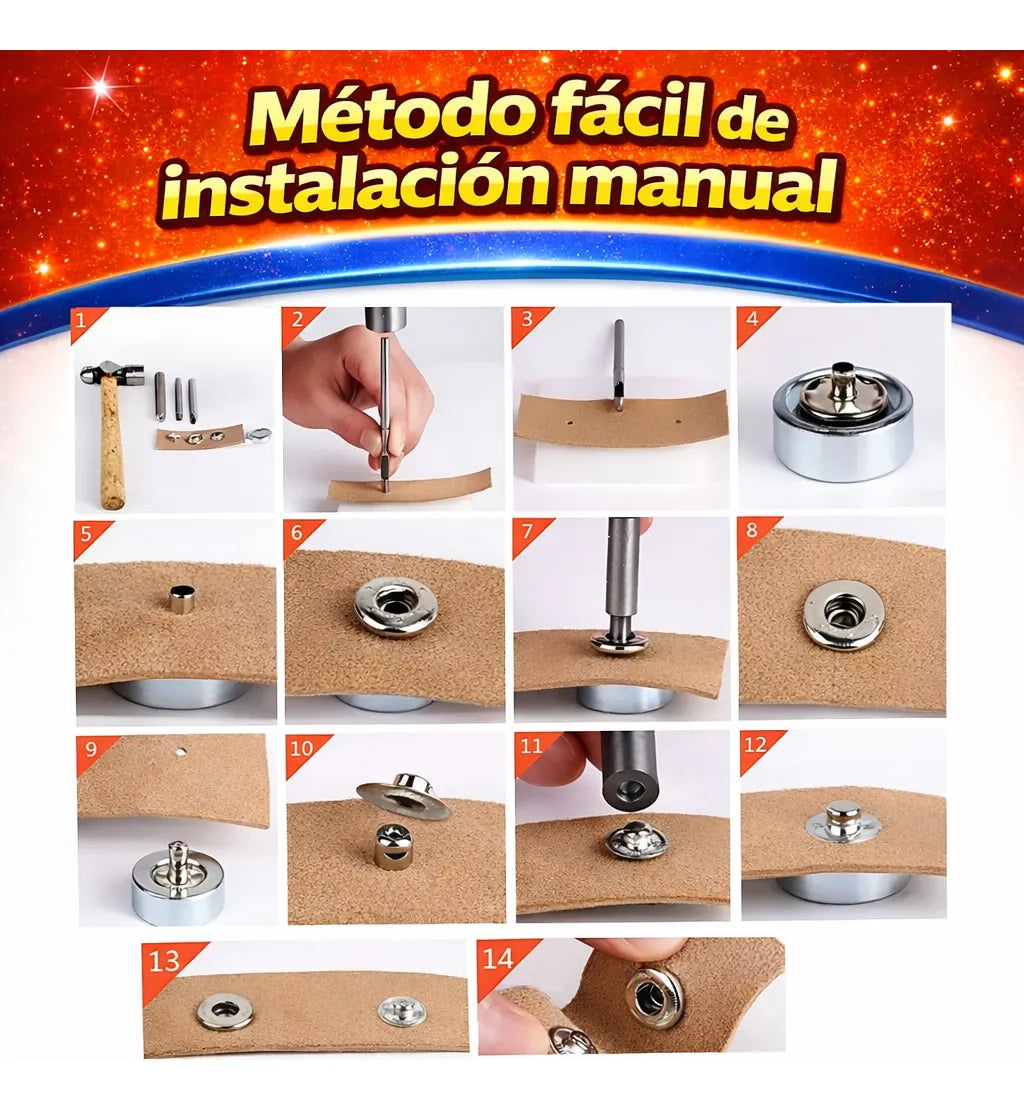 Método fácil de instalación manual

1

2

3

4

5

6

7

8

9

10

11

12

13

14