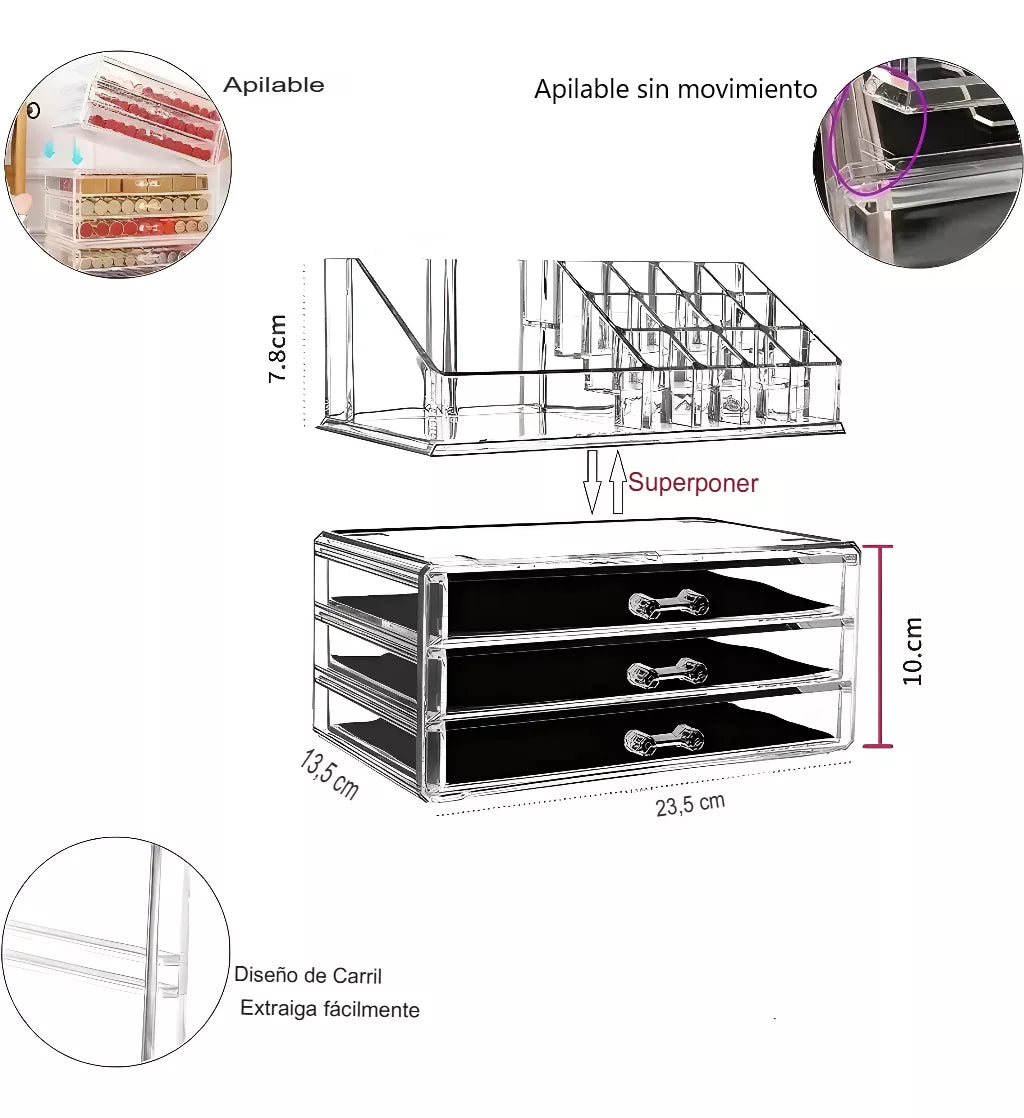 Apilable

Apilable sin movimiento

7.8cm

Superponer

10.cm

13,5 cm

23,5 cm

Diseño de Carril
Extraiga fácilmente