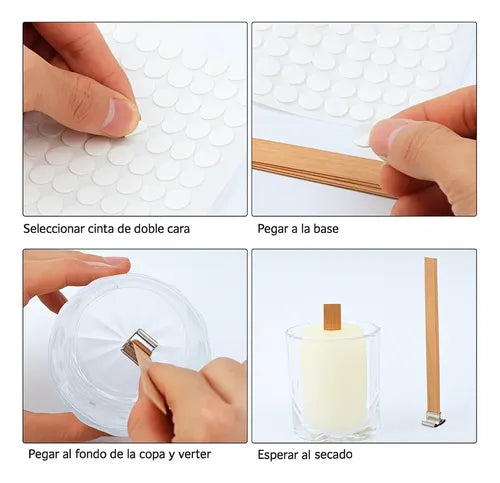 Seleccionar cinta de doble cara

Pegar a la base

Pegar al fondo de la copa y verter

Esperar al secado